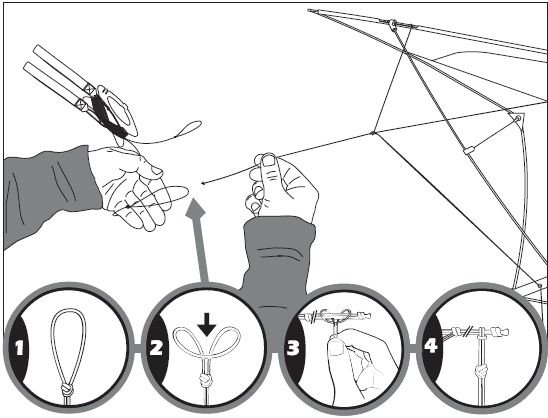 1
2
3
4